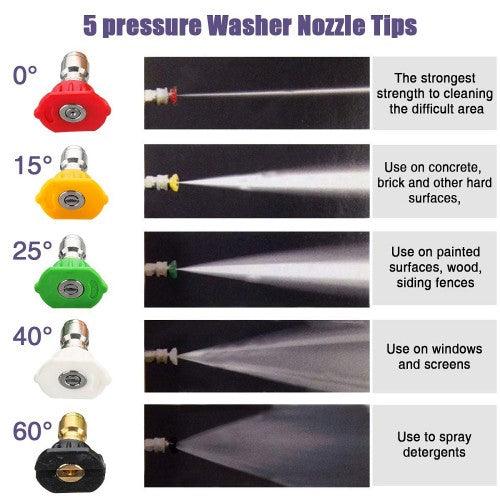 5 pressure Washer Nozzle Tips

0°

The strongest strength to cleaning the difficult area

15°

Use on concrete, brick and other hard surfaces,

25°

Use on painted surfaces, wood, siding fences

40°

Use on windows and screens

60°

Use to spray detergents